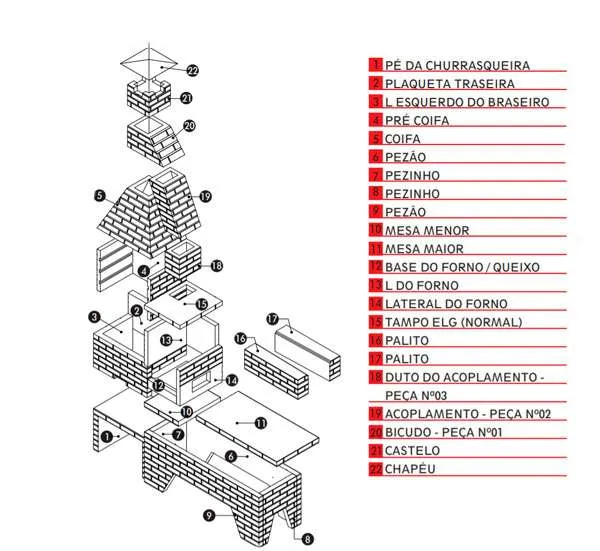 22
21
20
5
19
4
18
15
3
2
13
17
16
12
14
10
11
1
7
6
9
8

1 PÉ DA CHURRASQUEIRA
2 PLAQUETA TRASEIRA
3 L ESQUERDO DO BRASEIRO
4 PRÉ COIFA
5 COIFA
6 PEZÃO
7 PEZINHO
8 PEZINHO
9 PEZÃO
10 MESA MENOR
11 MESA MAIOR
12 BASE DO FORNO / QUEIXO
13 L DO FORNO
14 LATERAL DO FORNO
15 TAMPO ELG (NORMAL)
16 PALITO
17 PALITO
18 DUTO DO ACOPLAMENTO - PEÇA Nº03
19 ACOPLAMENTO - PEÇA Nº02
20 BICUDO - PEÇA Nº01
21 CASTELO
22 CHAPÉU