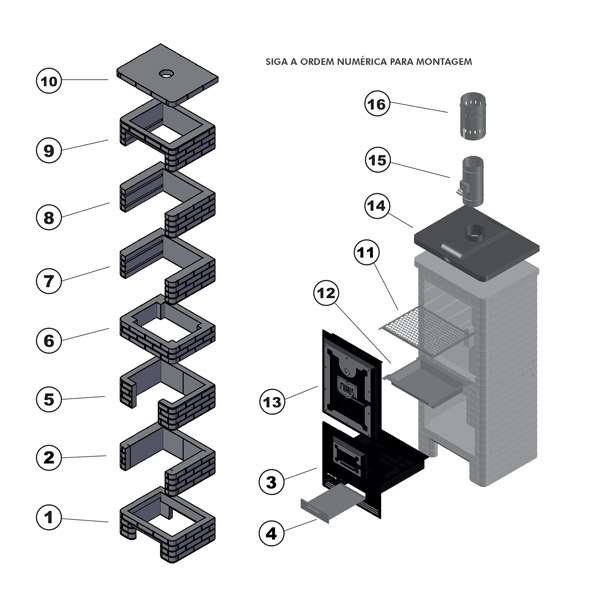 SIGA A ORDEM NUMÉRICA PARA MONTAGEM

10

9

8

7

6

5

2

1

16

15

14

11

12

13

3

4