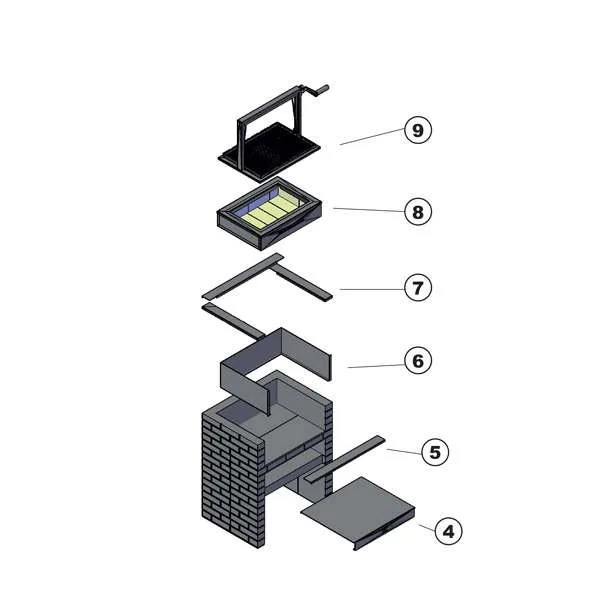 9
8
7
6
5
4