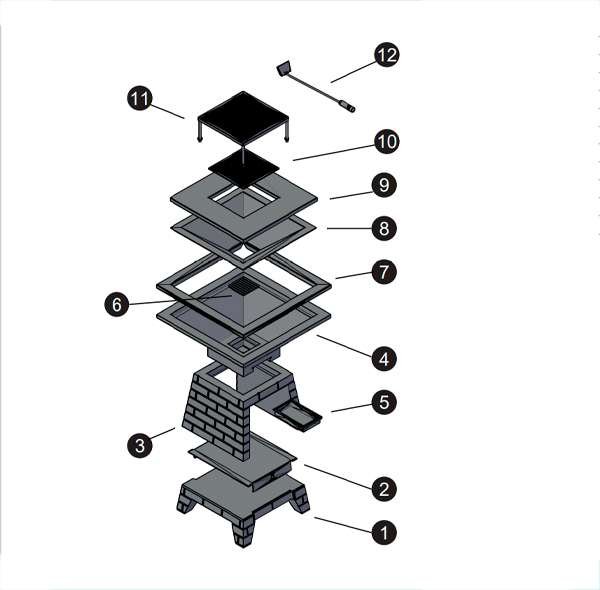 12
11
10
9
8
7
6
4
5
3
2
1